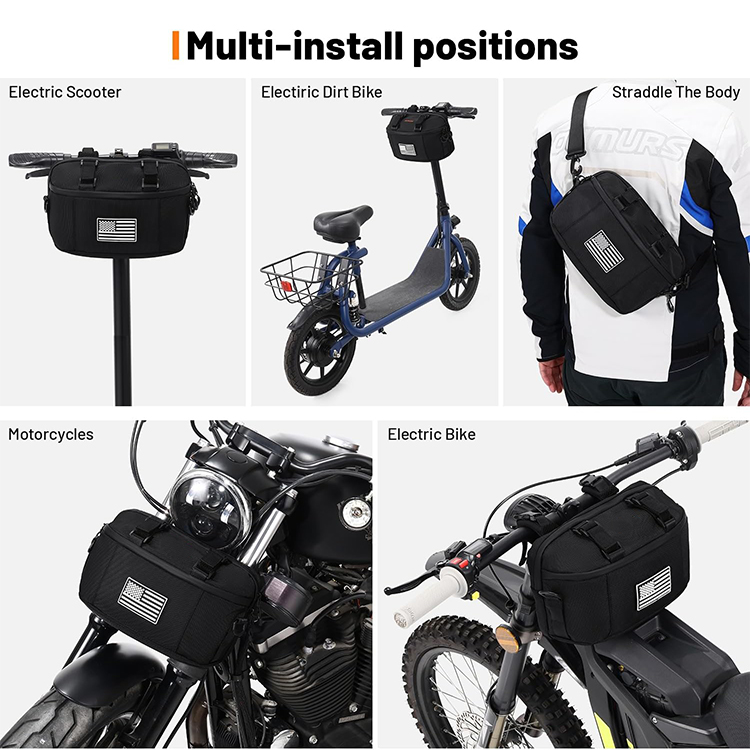 Multi-install positions

Electric Scooter

Electiric Dirt Bike

Straddle The Body

Motorcycles

Electric Bike