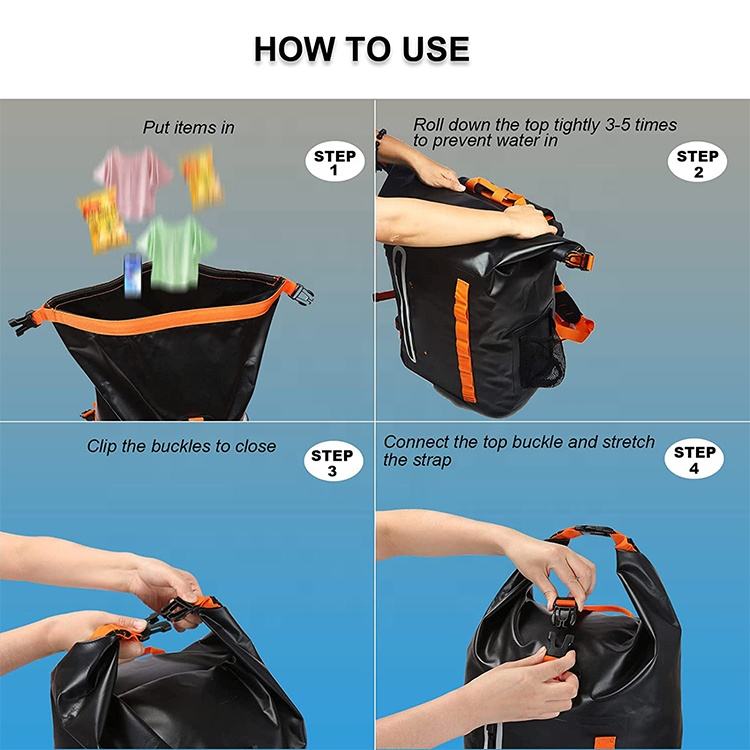 HOW TO USE

Put items in

STEP 1

Roll down the top tightly 3-5 times to prevent water in

STEP 2

Clip the buckles to close

STEP 3

Connect the top buckle and stretch the strap

STEP 4