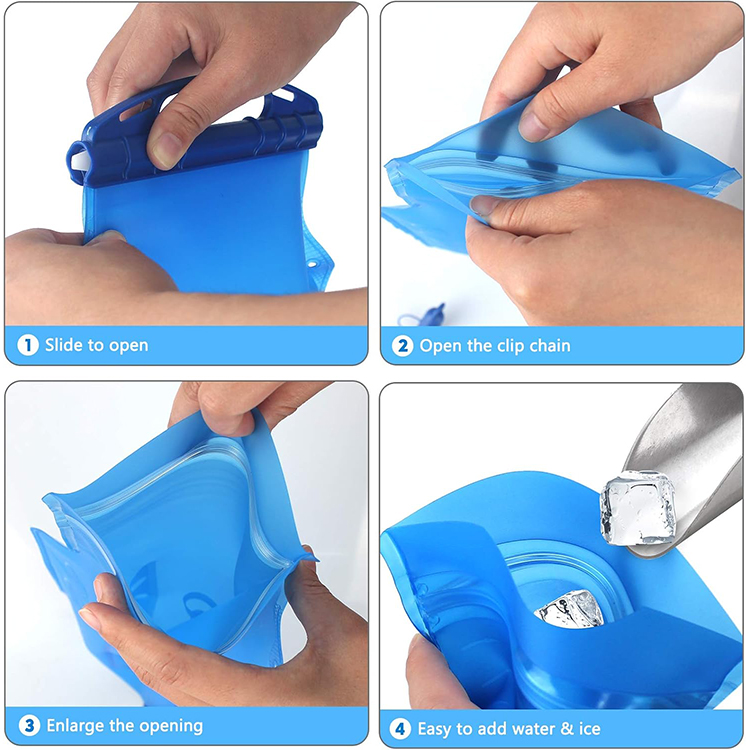 1 Slide to open

2 Open the clip chain

3 Enlarge the opening

4 Easy to add water & ice