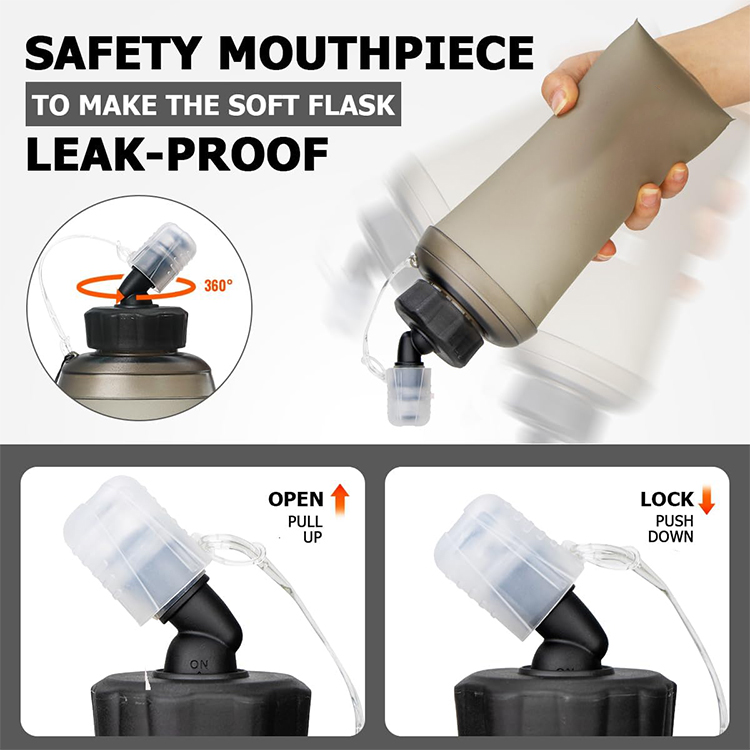 SAFETY MOUTHPIECE
TO MAKE THE SOFT FLASK
LEAK-PROOF

360°

OPEN
PULL
UP

ON

LOCK
PUSH
DOWN